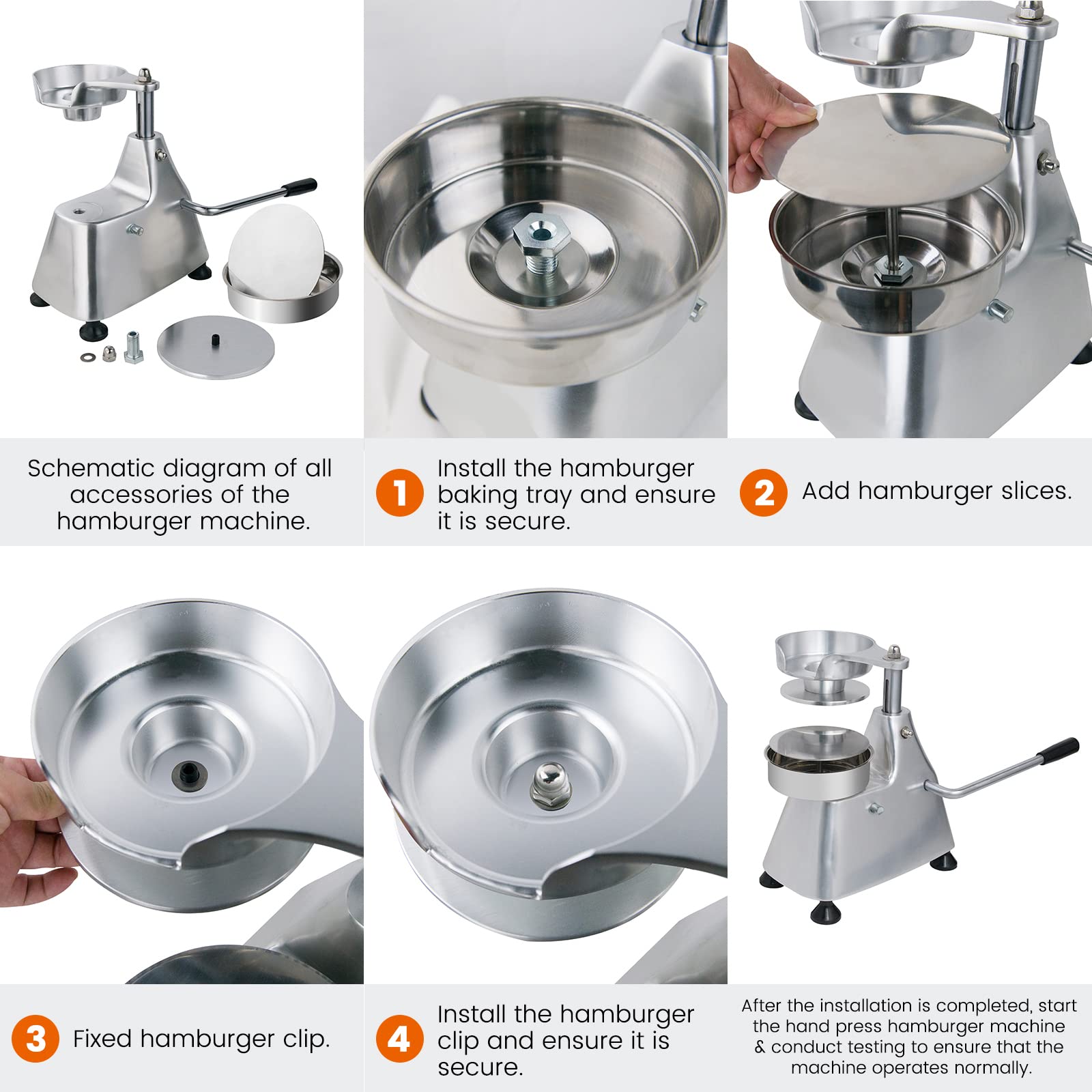 Schematic diagram of all accessories of the hamburger machine.

1 Install the hamburger baking tray and ensure it is secure.

2 Add hamburger slices.

3 Fixed hamburger clip.

4 Install the hamburger clip and ensure it is secure.

After the installation is completed, start the hand press hamburger machine & conduct testing to ensure that the machine operates normally.