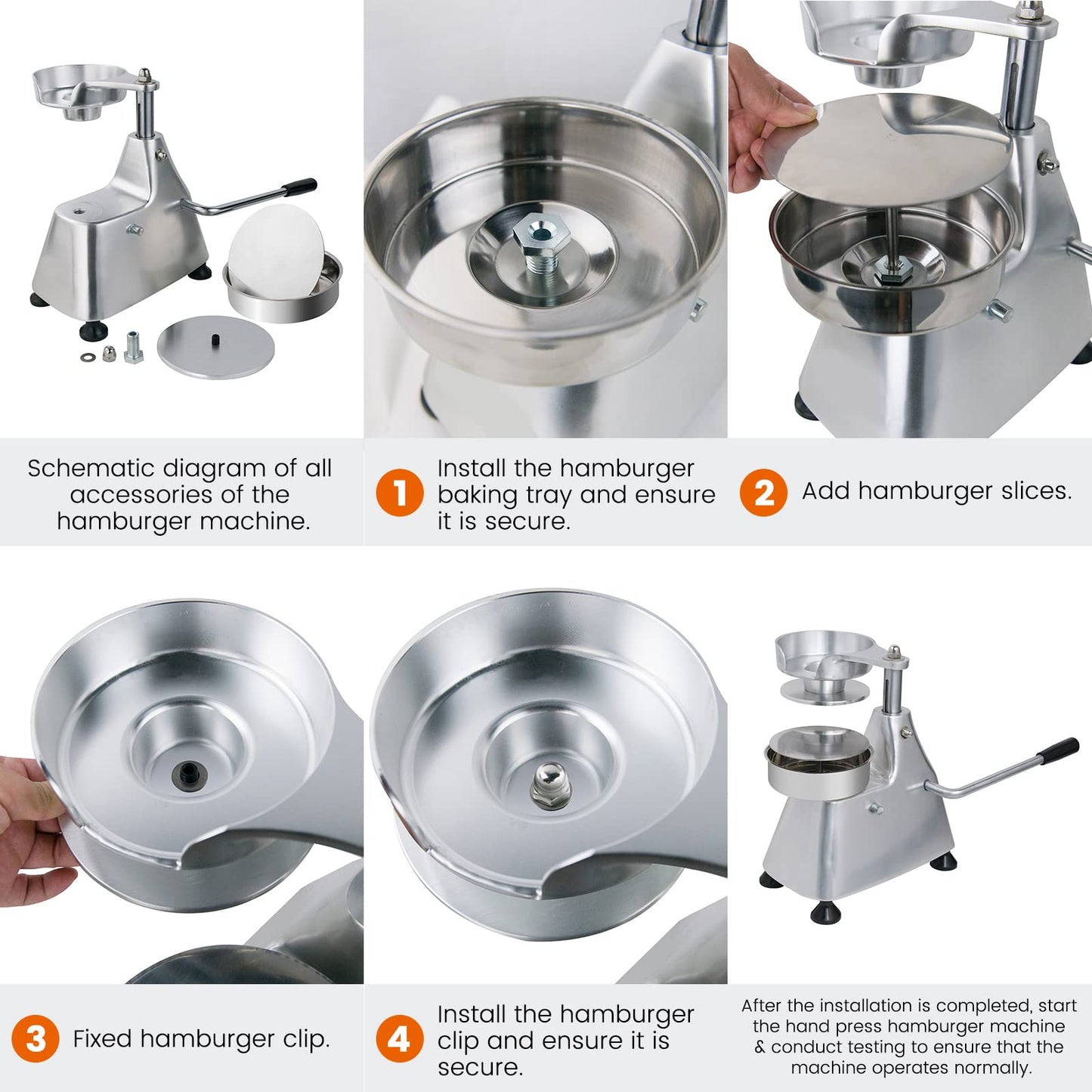 Schematic diagram of all accessories of the hamburger machine.

1 Install the hamburger baking tray and ensure it is secure.

2 Add hamburger slices.

3 Fixed hamburger clip.

4 Install the hamburger clip and ensure it is secure.

After the installation is completed, start the hand press hamburger machine & conduct testing to ensure that the machine operates normally.