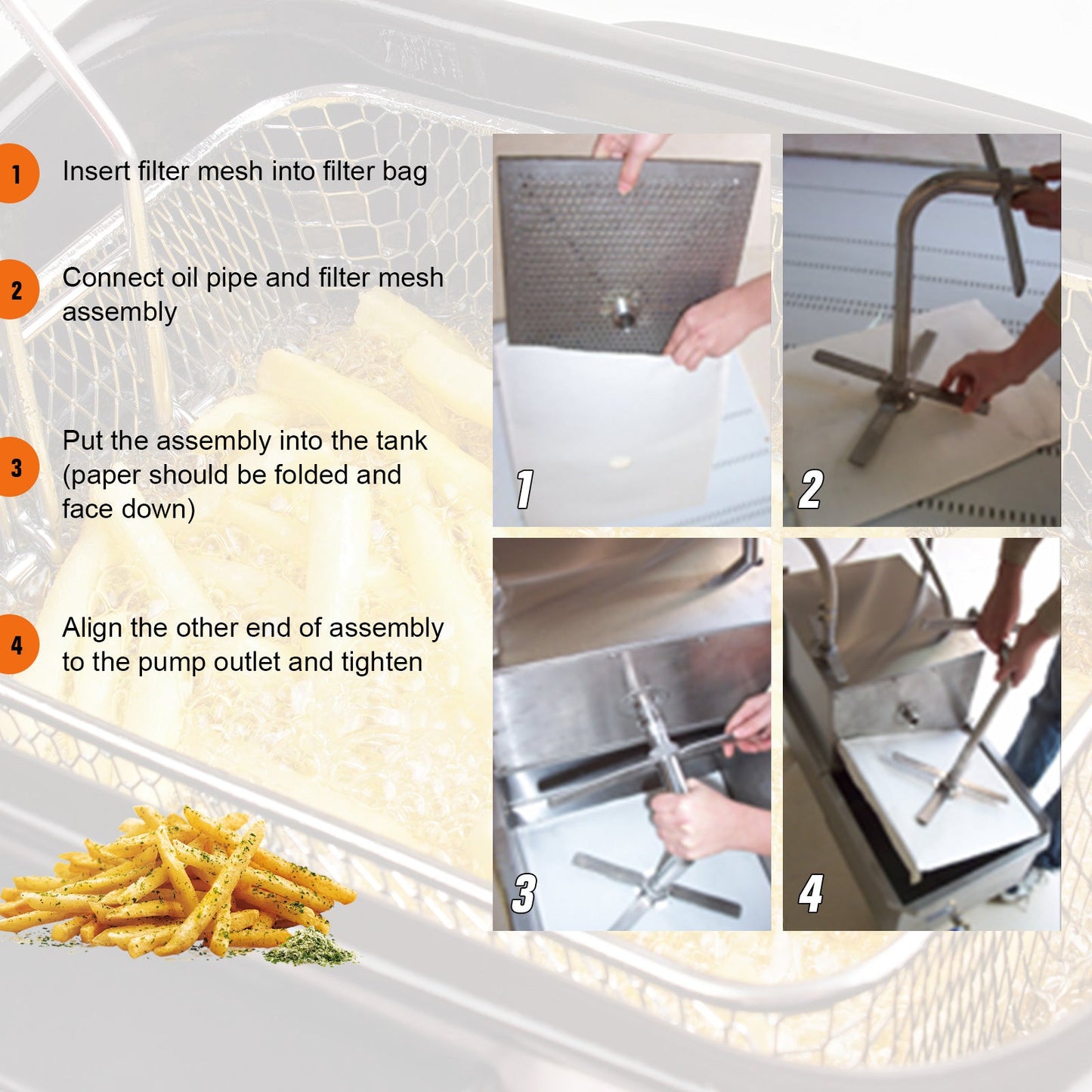 1 Insert filter mesh into filter bag

2 Connect oil pipe and filter mesh assembly

3 Put the assembly into the tank (paper should be folded and face down)

4 Align the other end of assembly to the pump outlet and tighten

1

2

3

4