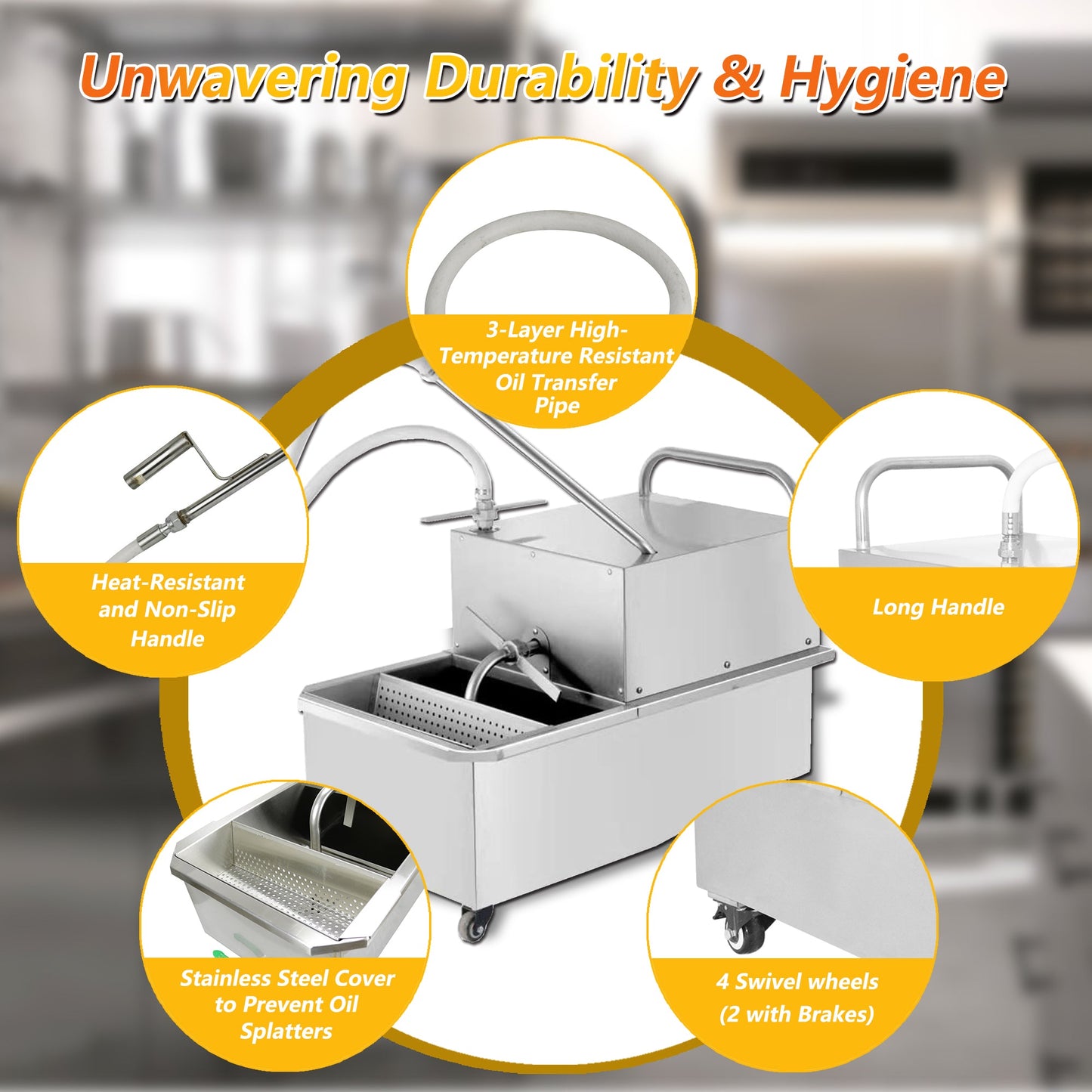 Unwavering Durability & Hygiene

3-Layer High-Temperature Resistant Oil Transfer Pipe

Heat-Resistant and Non-Slip Handle

Long Handle

Stainless Steel Cover to Prevent Oil Splatters

4 Swivel wheels (2 with Brakes)