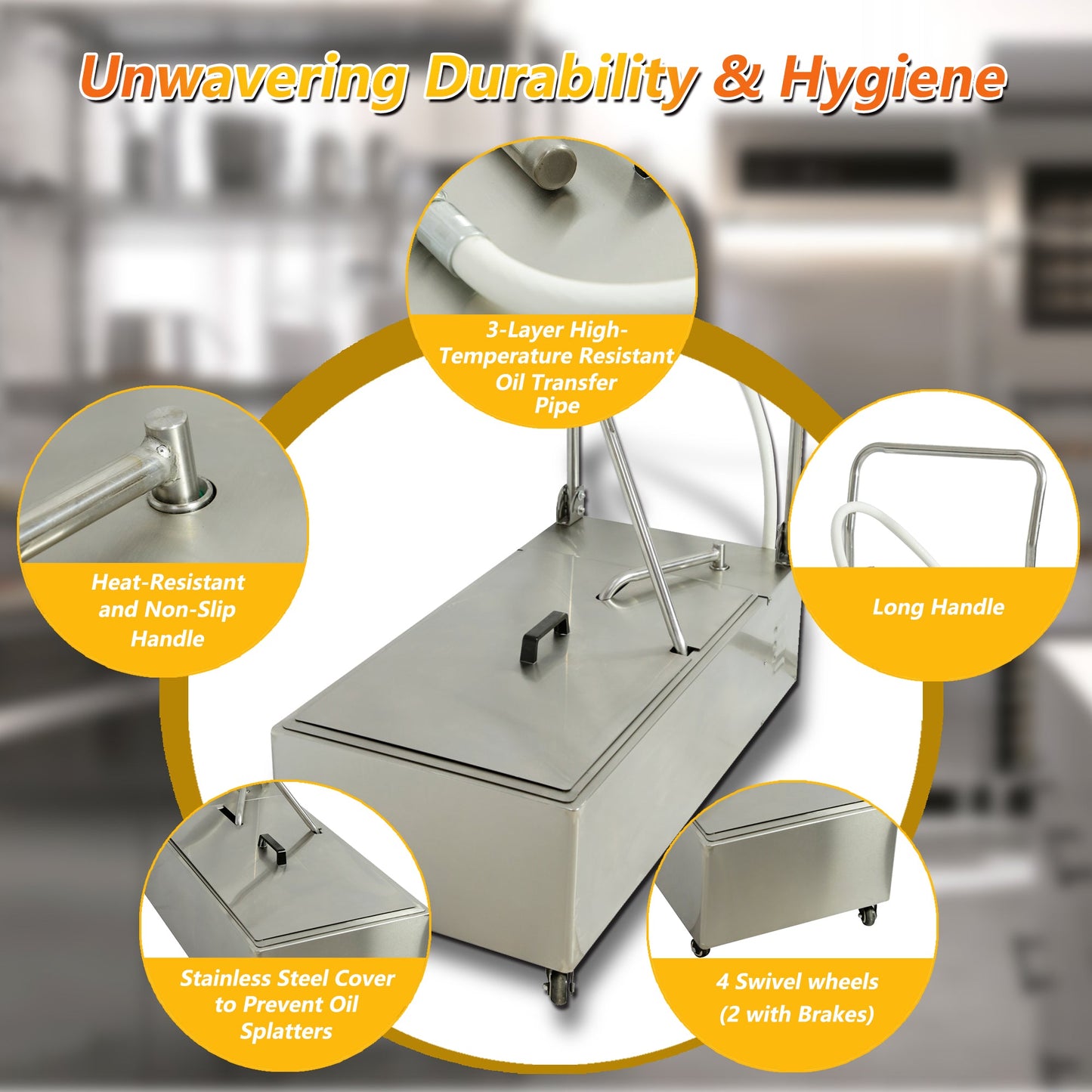 Unwavering Durability & Hygiene

3-Layer High-Temperature Resistant Oil Transfer Pipe

Heat-Resistant and Non-Slip Handle

Long Handle

Stainless Steel Cover to Prevent Oil Splatters

4 Swivel wheels (2 with Brakes)